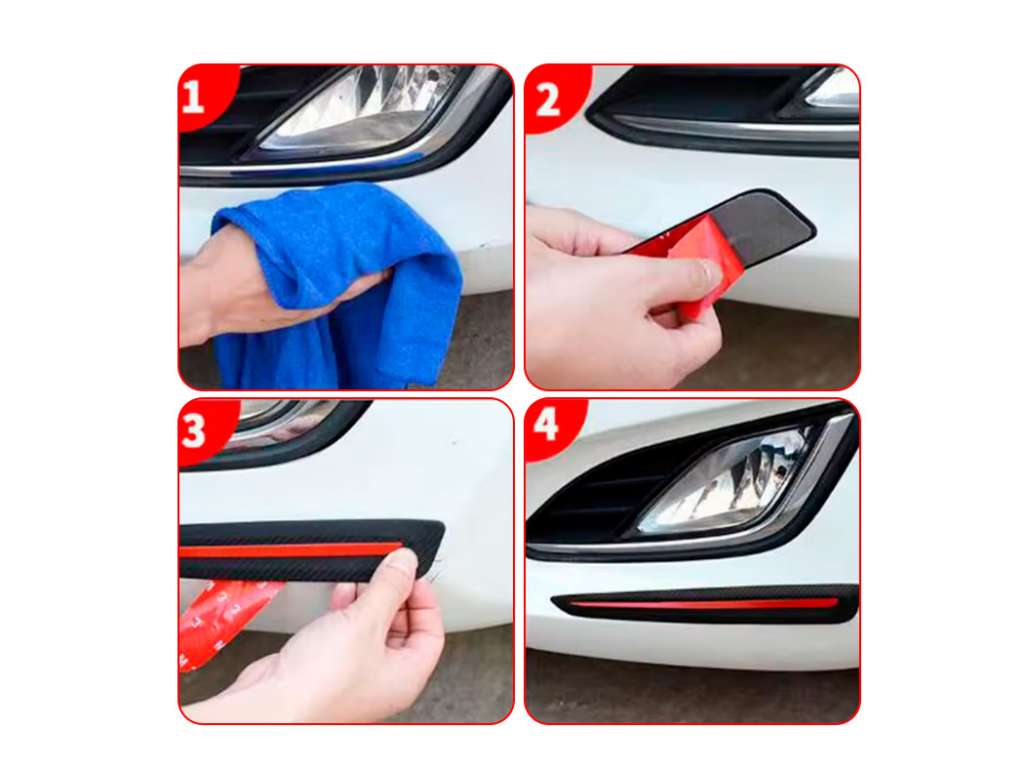 1

2

3

4